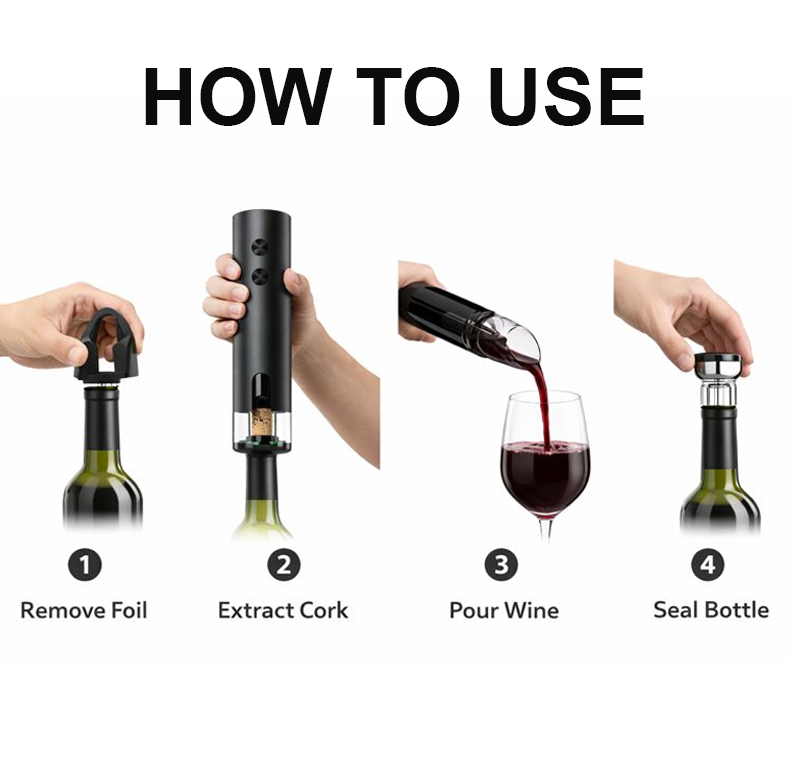 HOW TO USE

1
Remove Foil

2
Extract Cork

3
Pour Wine

4
Seal Bottle