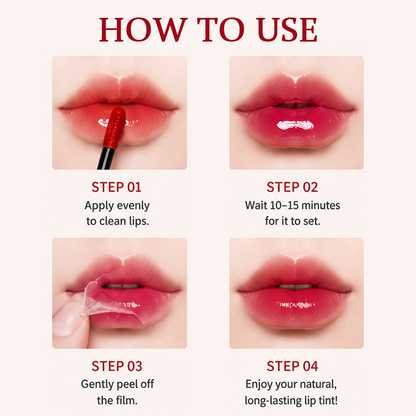 HOW TO USE

STEP 01
Apply evenly to clean lips.

STEP 02
Wait 10–15 minutes for it to set.

STEP 03
Gently peel off the film.

STEP 04
Enjoy your natural, long-lasting lip tint!