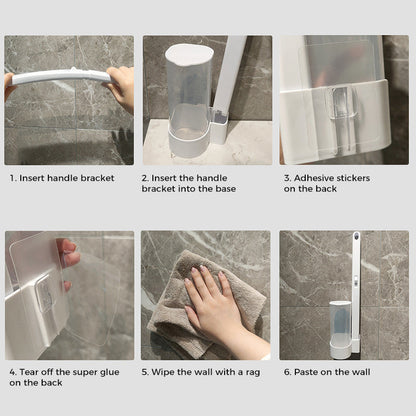 1. Insert handle bracket

2. Insert the handle bracket into the base

3. Adhesive stickers on the back

4. Tear off the super glue on the back

5. Wipe the wall with a rag

6. Paste on the wall